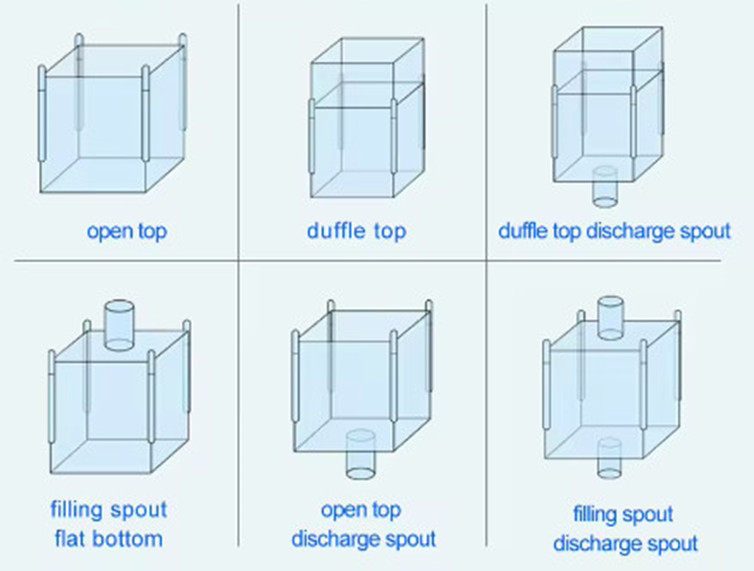 open top

duffle top

duffle top discharge spout

filling spout
flat bottom

open top
discharge spout

filling spout
discharge spout